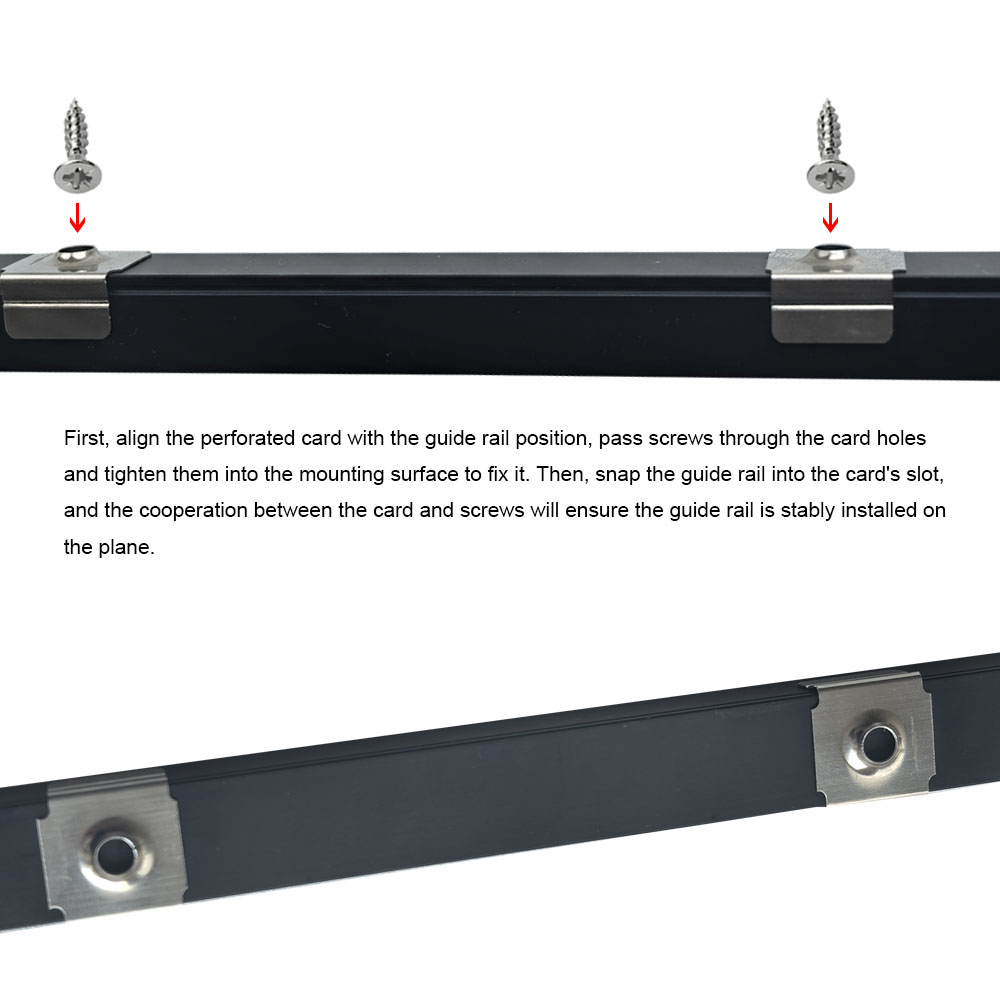 First, align the perforated card with the guide rail position, pass screws through the card holes and tighten them into the mounting surface to fix it. Then, snap the guide rail into the card's slot, and the cooperation between the card and screws will ensure the guide rail is stably installed on the plane.